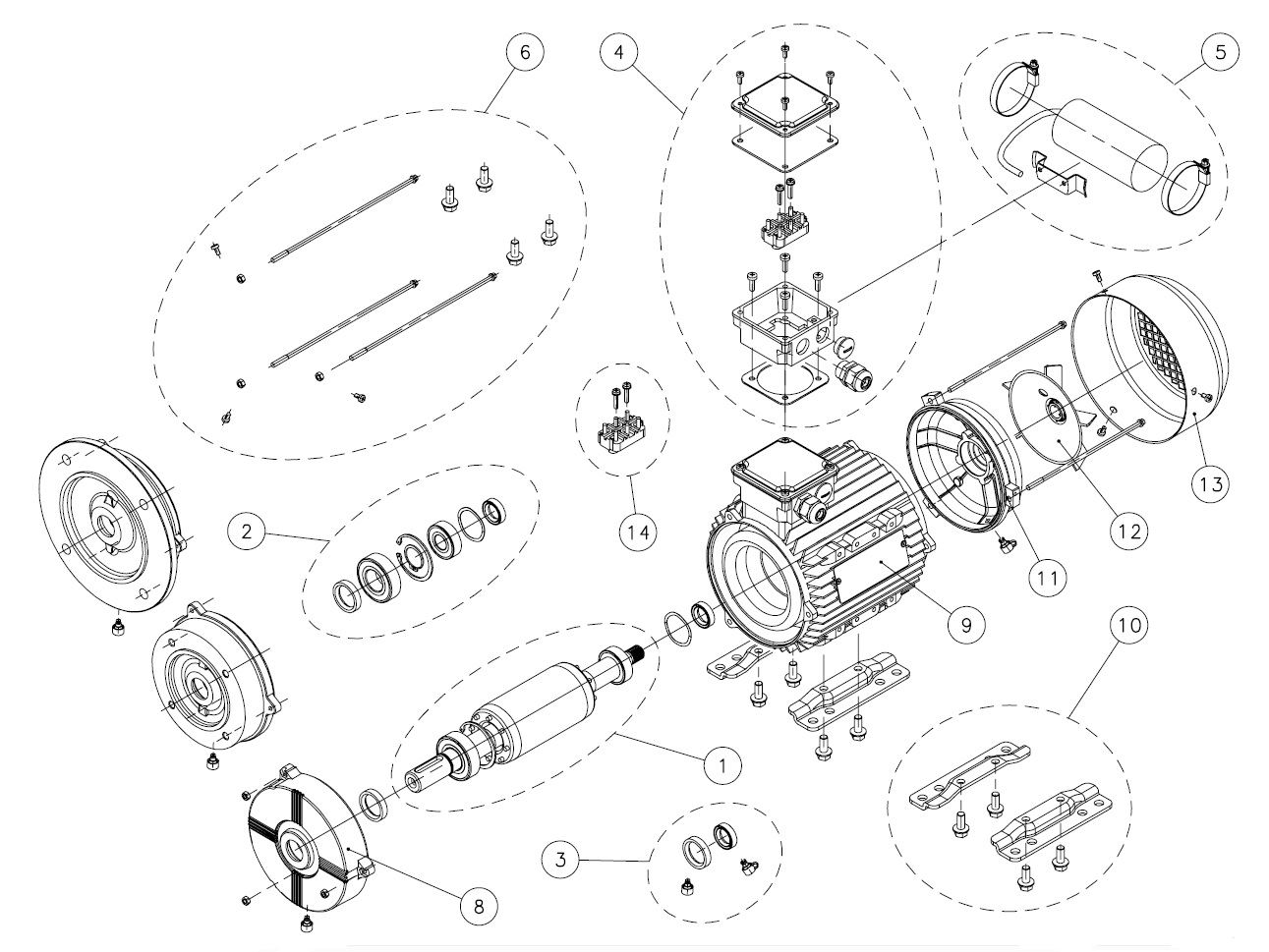 6
4
5
2
14
13
12
11
9
10
1
3
8