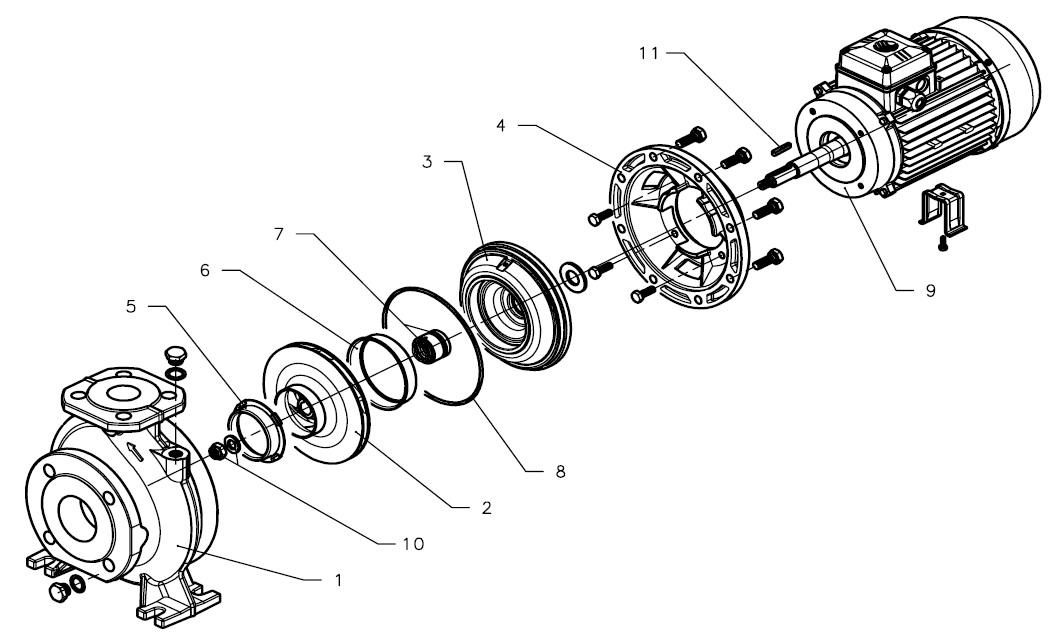 11
4
3
7
6
5
9
8
2
10
1