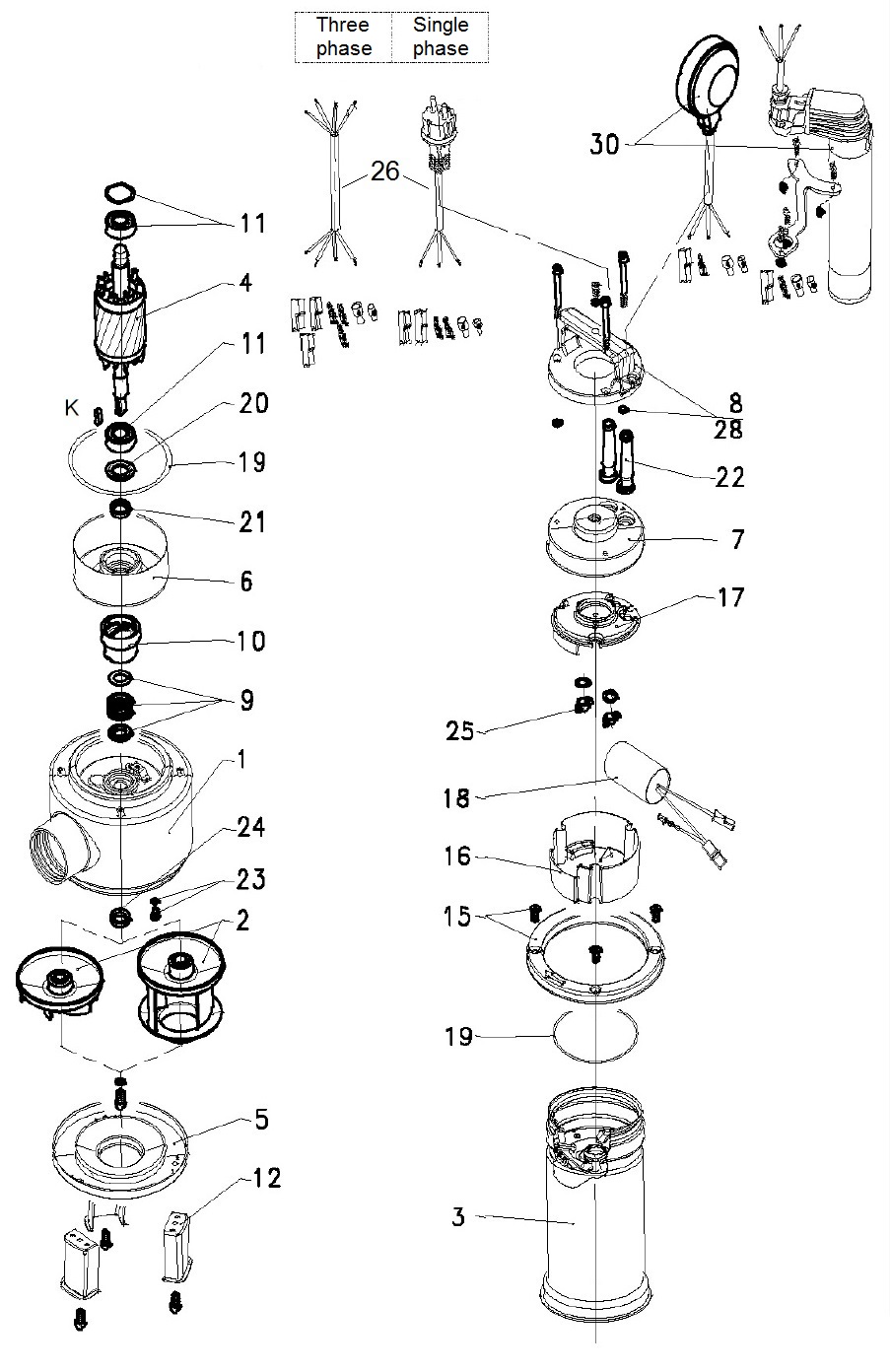 | Three phase | Single phase |
|---|---|

26

30

11

4

11

K

20

19

21

6

10

9

1

24

23

2

5

12

8

28

22

7

17

25

18

16

15

19

3